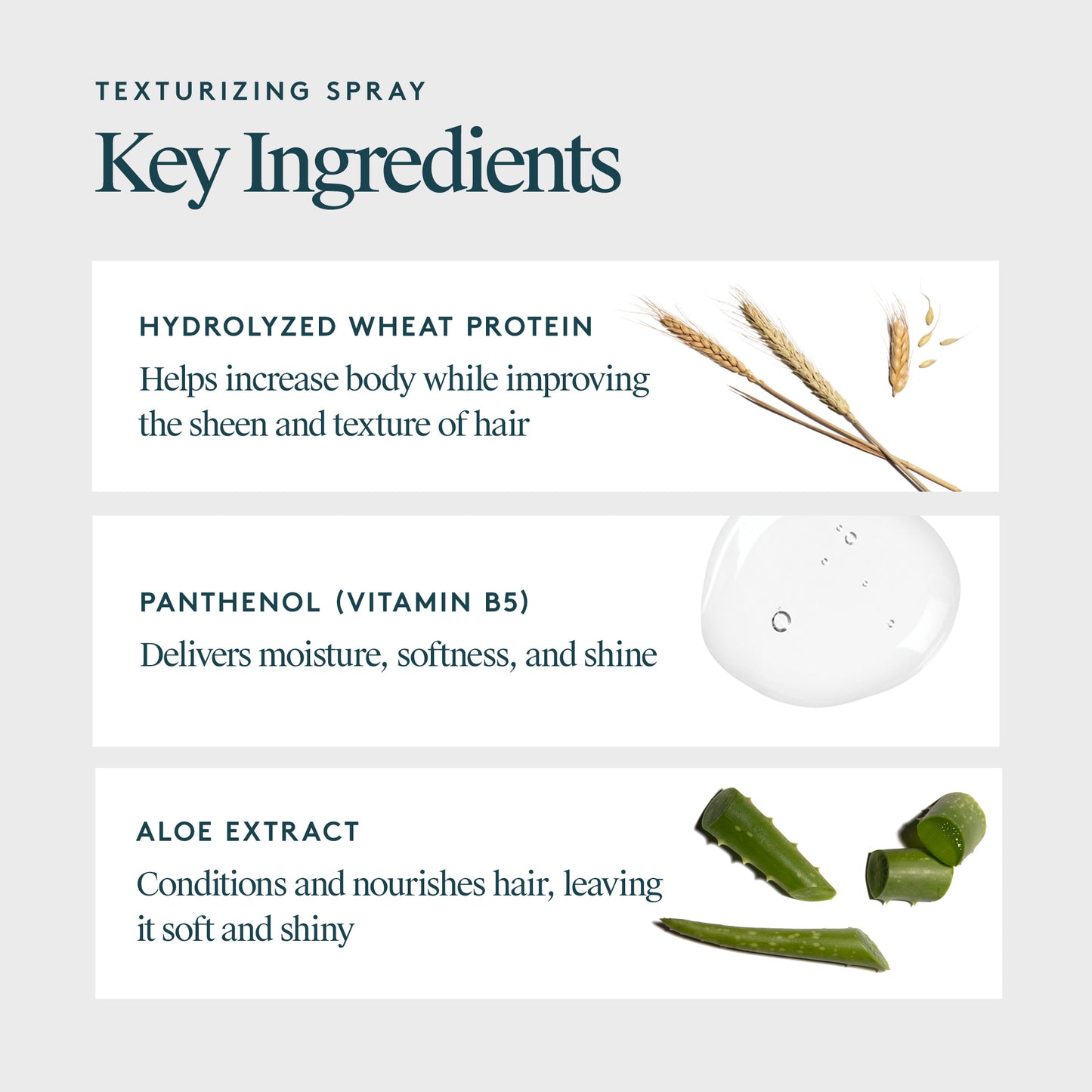 TEXTURIZING SPRAY

Key Ingredients

HYDROLYZED WHEAT PROTEIN

Helps increase body while improving the sheen and texture of hair

PANTHENOL (VITAMIN B5)

Delivers moisture, softness, and shine

ALOE EXTRACT

Conditions and nourishes hair, leaving it soft and shiny