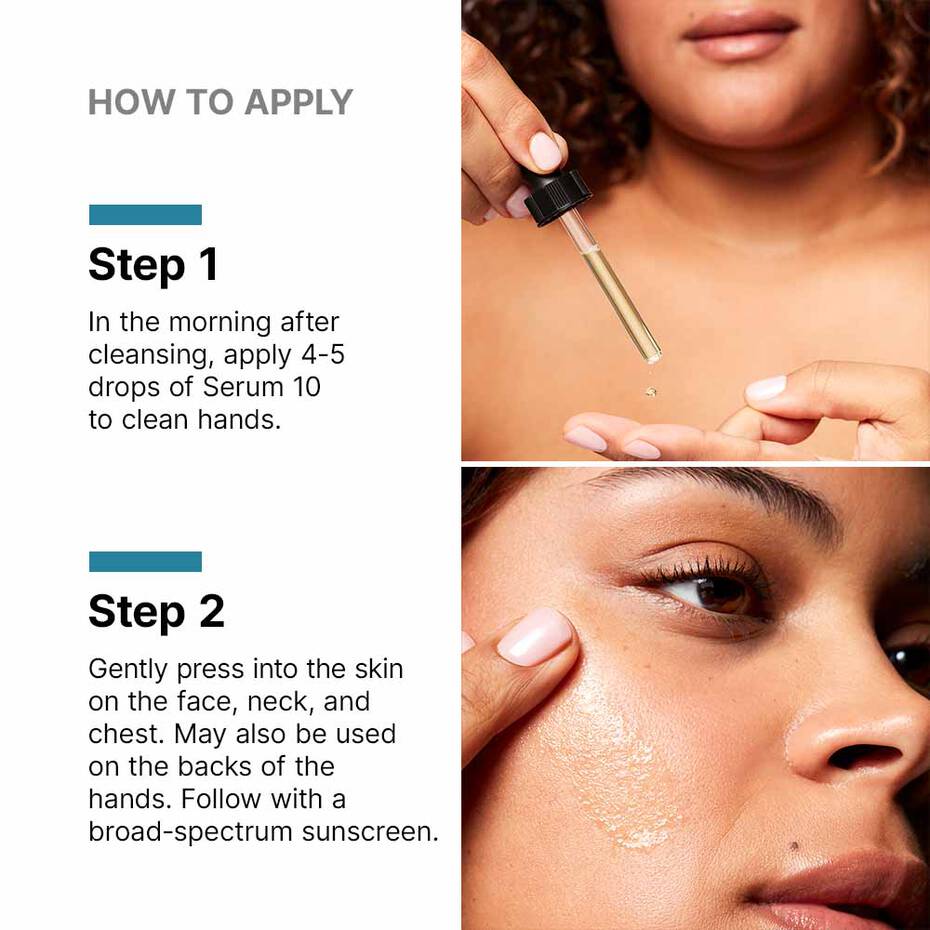 HOW TO APPLY

Step 1

In the morning after cleansing, apply 4-5 drops of Serum 10 to clean hands.

Step 2

Gently press into the skin on the face, neck, and chest. May also be used on the backs of the hands. Follow with a broad-spectrum sunscreen.