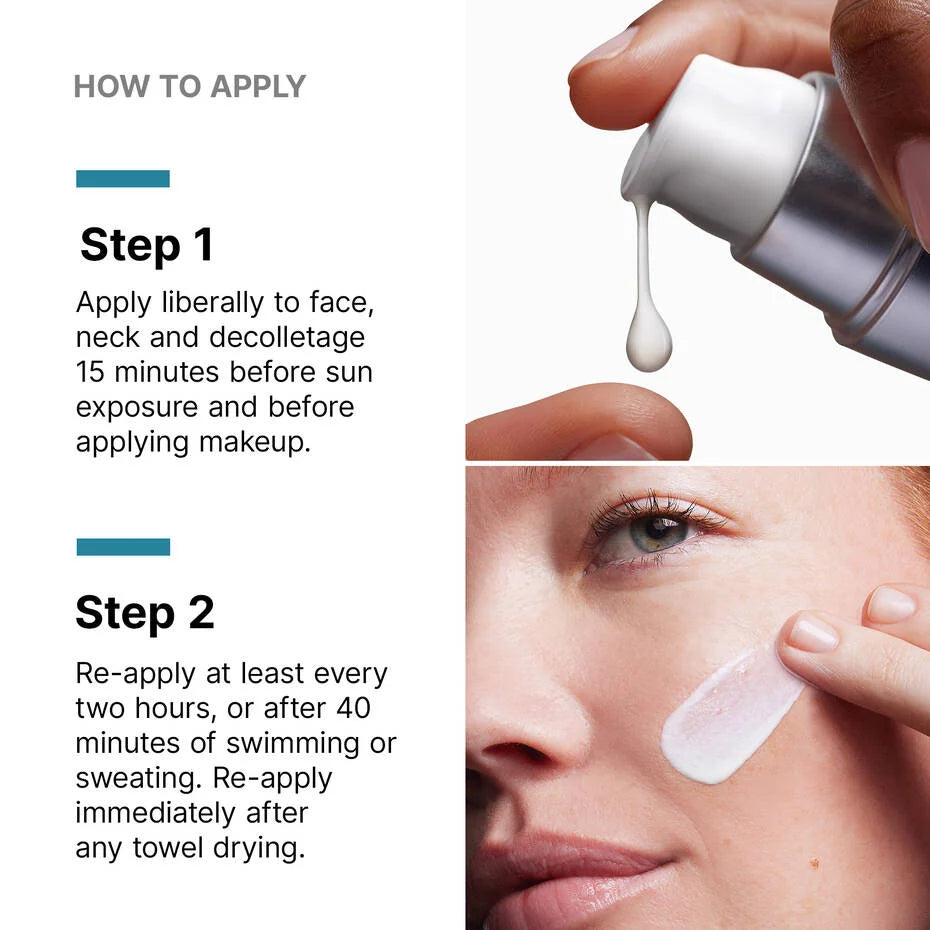 HOW TO APPLY

Step 1

Apply liberally to face, neck and decolletage 15 minutes before sun exposure and before applying makeup.

Step 2

Re-apply at least every two hours, or after 40 minutes of swimming or sweating. Re-apply immediately after any towel drying.