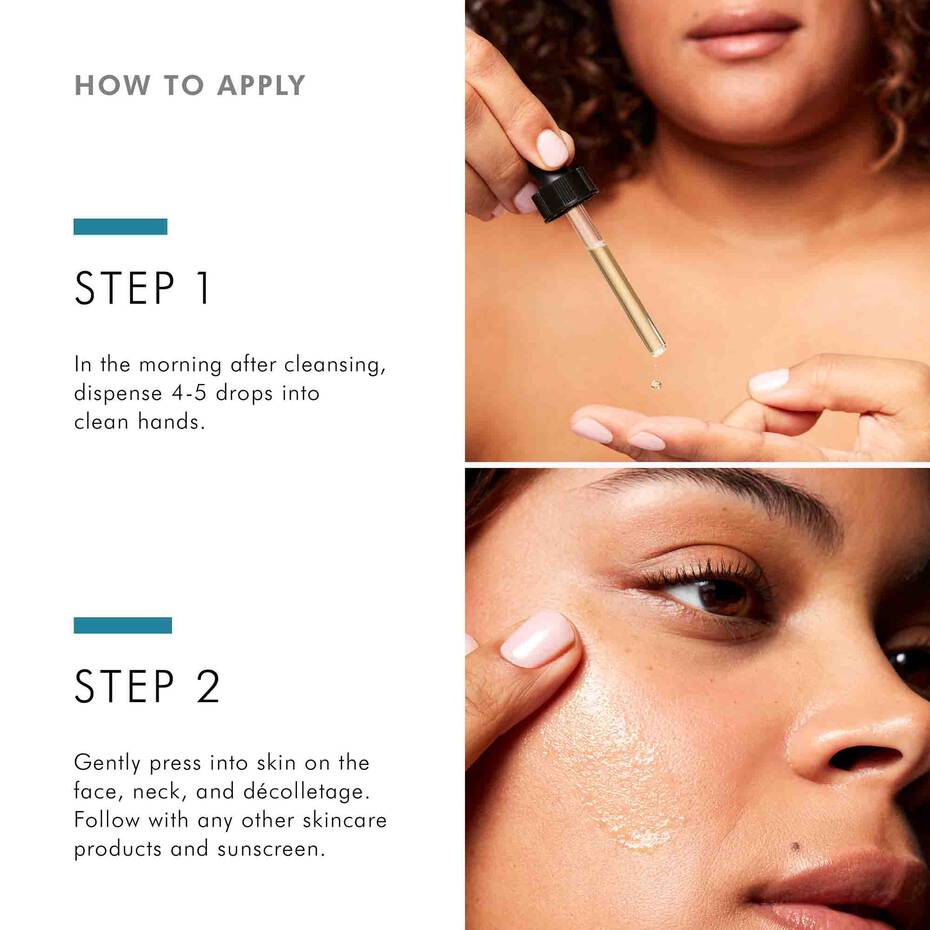 HOW TO APPLY

STEP 1

In the morning after cleansing, dispense 4-5 drops into clean hands.

STEP 2

Gently press into skin on the face, neck, and décolletage. Follow with any other skincare products and sunscreen.