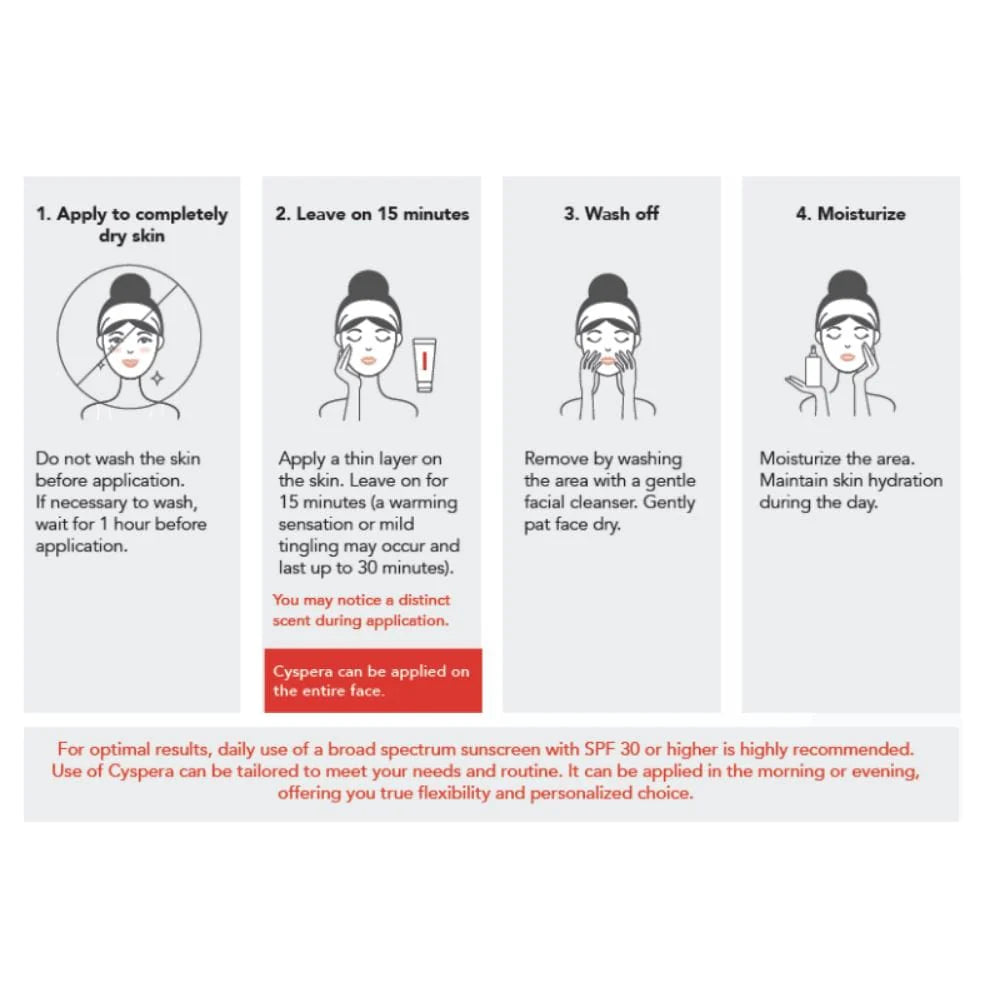 1. Apply to completely dry skin

Do not wash the skin before application. If necessary to wash, wait for 1 hour before application.

2. Leave on 15 minutes

Apply a thin layer on the skin. Leave on for 15 minutes (a warming sensation or mild tingling may occur and last up to 30 minutes).

You may notice a distinct scent during application.

Cyspera can be applied on the entire face.

3. Wash off

Remove by washing the area with a gentle facial cleanser. Gently pat face dry.

4. Moisturize

Moisturize the area. Maintain skin hydration during the day.

For optimal results, daily use of a broad spectrum sunscreen with SPF 30 or higher is highly recommended. Use of Cyspera can be tailored to meet your needs and routine. It can be applied in the morning or evening, offering you true flexibility and personalized choice.